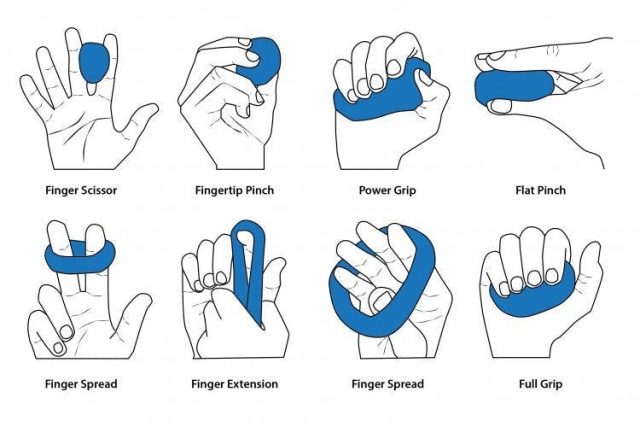 Finger Scissor

Fingertip Pinch

Power Grip

Flat Pinch

Finger Spread

Finger Extension

Finger Spread

Full Grip