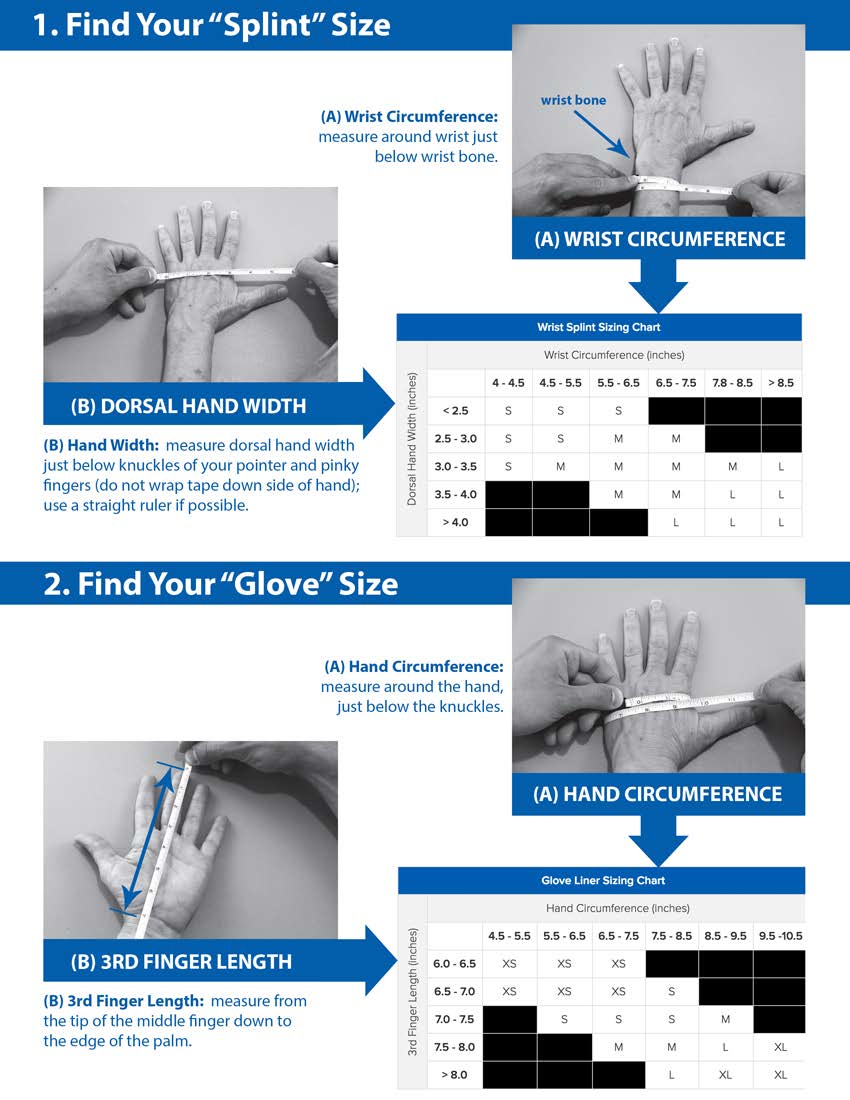 1. Find Your "Splint" Size

(A) Wrist Circumference: measure around wrist just below wrist bone.

wrist bone

(A) WRIST CIRCUMFERENCE

(B) DORSAL HAND WIDTH

(B) Hand Width: measure dorsal hand width just below knuckles of your pointer and pinky fingers (do not wrap tape down side of hand); use a straight ruler if possible.

Wrist Splint Sizing Chart

Wrist Circumference (inches)

Dorsal Hand Width (inches)

| | 4 - 4.5 | 4.5 - 5.5 | 5.5 - 6.5 | 6.5 - 7.5 | 7.8 - 8.5 | > 8.5 |
|---|---|---|---|---|---|---|
| < 2.5 | S | S | S | | | |
| 2.5 - 3.0 | S | S | M | M | | |
| 3.0 - 3.5 | S | M | M | M | M | L |
| 3.5 - 4.0 | | | M | M | L | L |
| > 4.0 | | | | L | L | L |

2. Find Your "Glove" Size

(A) Hand Circumference: measure around the hand, just below the knuckles.

(A) HAND CIRCUMFERENCE

(B) 3RD FINGER LENGTH

(B) 3rd Finger Length: measure from the tip of the middle finger down to the edge of the palm.

Glove Liner Sizing Chart

Hand Circumference (inches)

3rd Finger Length (inches)

| | 4.5 - 5.5 | 5.5 - 6.5 | 6.5 - 7.5 | 7.5 - 8.5 | 8.5 - 9.5 | 9.5 -10.5 |
|---|---|---|---|---|---|---|
| 6.0 - 6.5 | XS | XS | XS | | | |
| 6.5 - 7.0 | XS | XS | XS | S | | |
| 7.0 - 7.5 | | S | S | S | M | |
| 7.5 - 8.0 | | | M | M | L | XL |
| > 8.0 | | | | L | XL | XL |